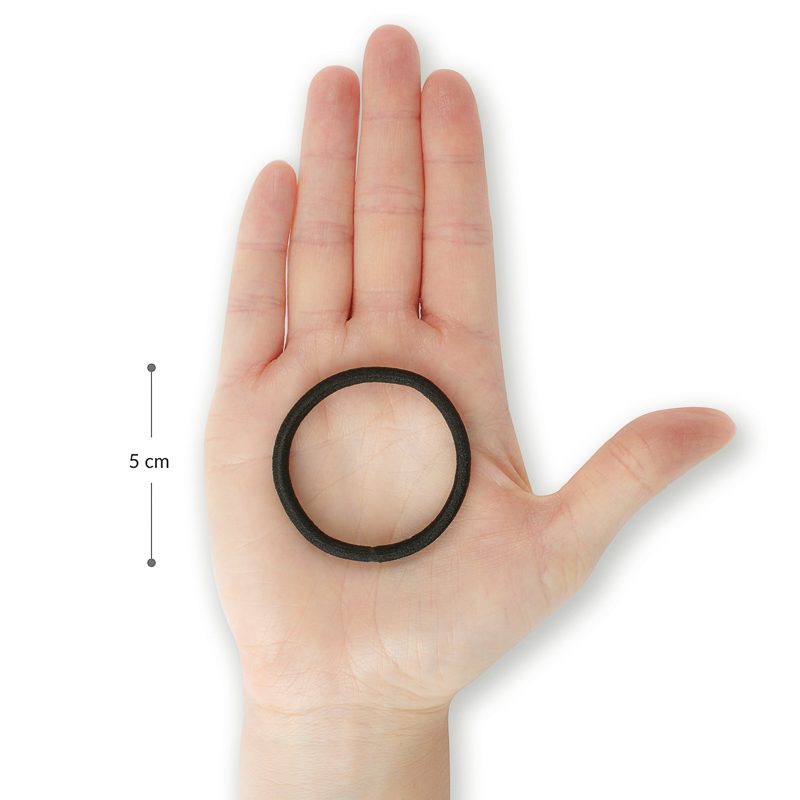 5 cm