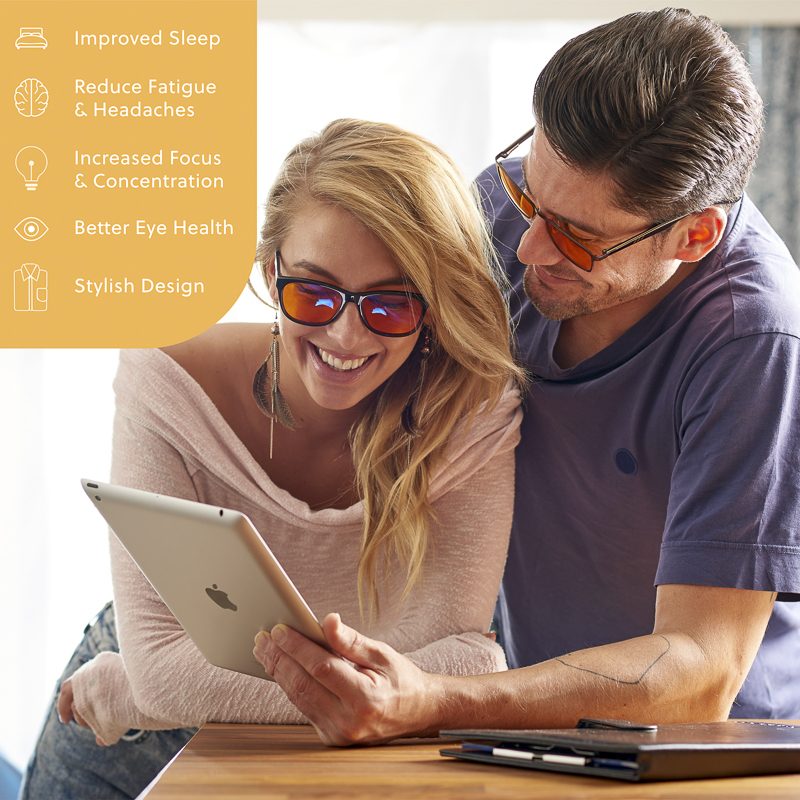 Improved Sleep

Reduce Fatigue & Headaches

Increased Focus & Concentration

Better Eye Health

Stylish Design