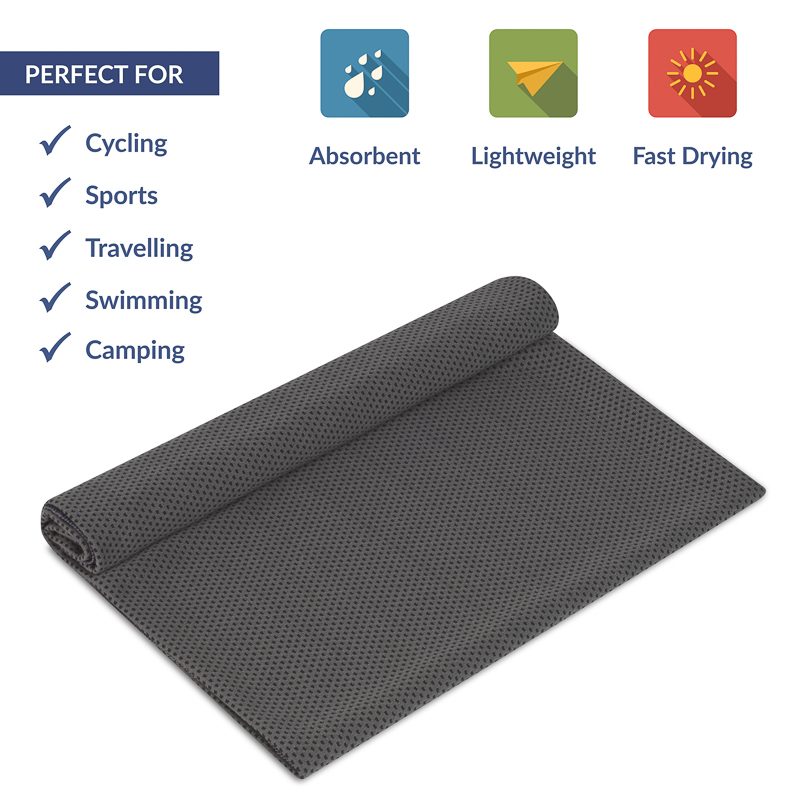 PERFECT FOR

✓ Cycling
✓ Sports
✓ Travelling
✓ Swimming
✓ Camping

Absorbent

Lightweight

Fast Drying